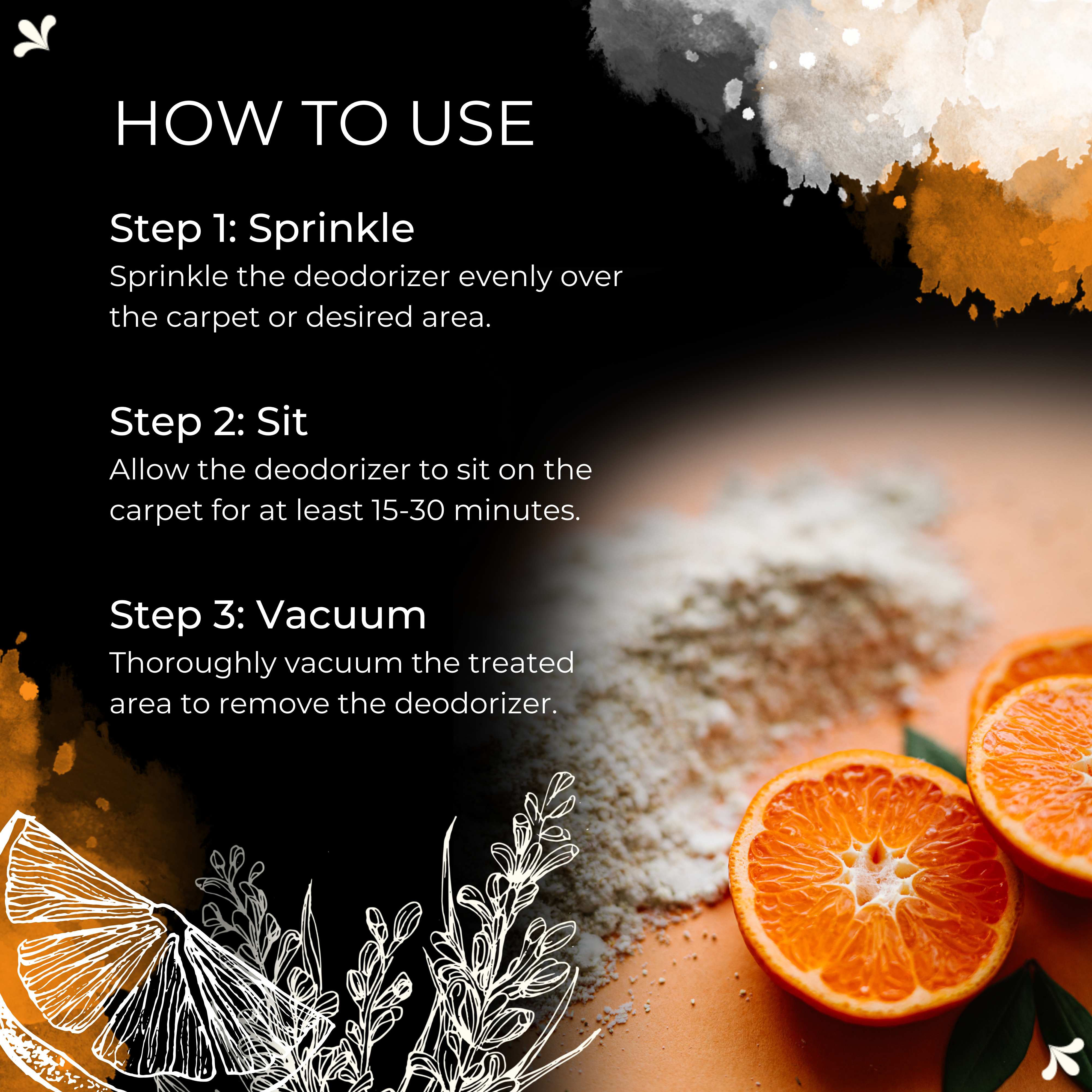 HOW TO USE

Step 1: Sprinkle
Sprinkle the deodorizer evenly over the carpet or desired area.

Step 2: Sit
Allow the deodorizer to sit on the carpet for at least 15-30 minutes.

Step 3: Vacuum
Thoroughly vacuum the treated area to remove the deodorizer.