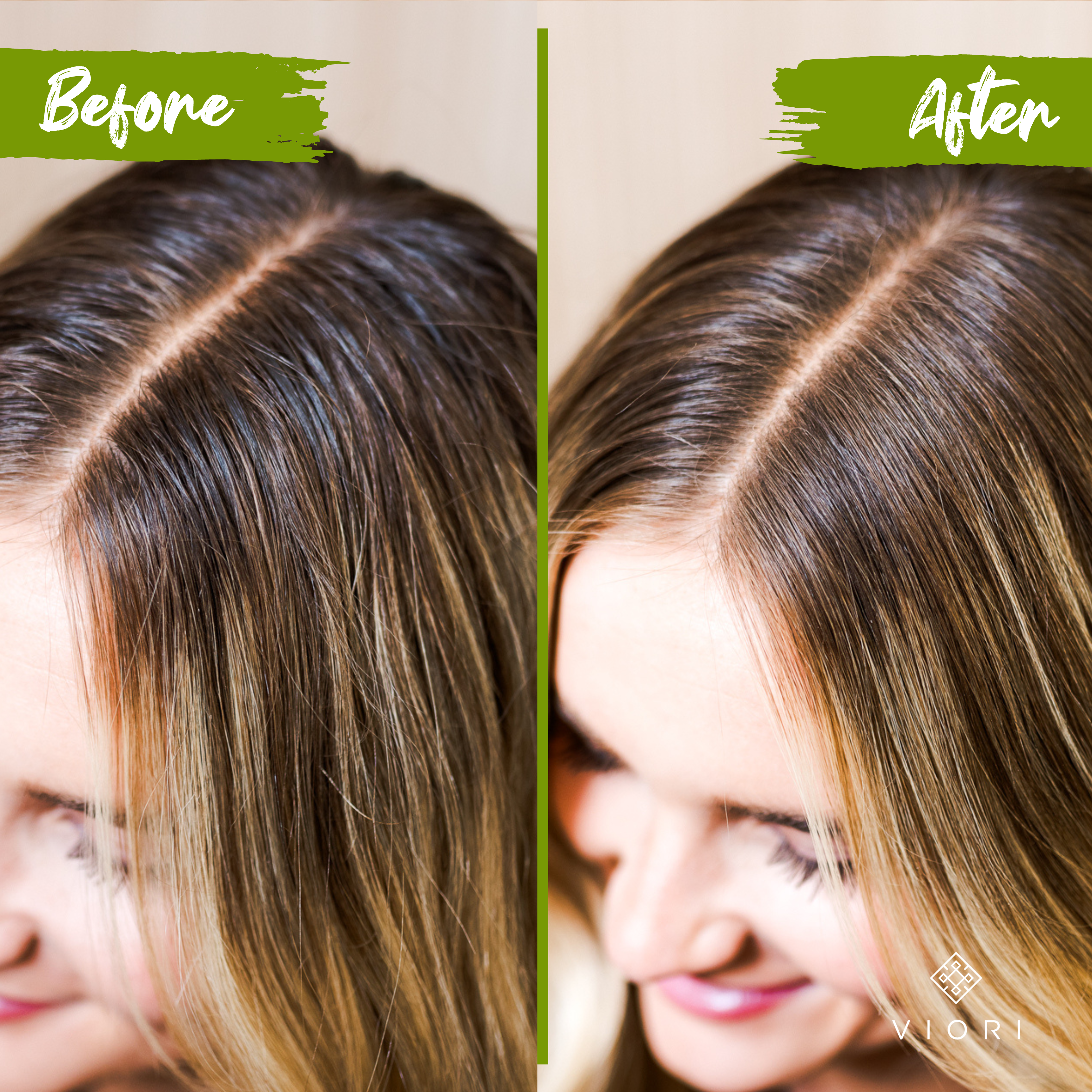 Before

After

VIORI